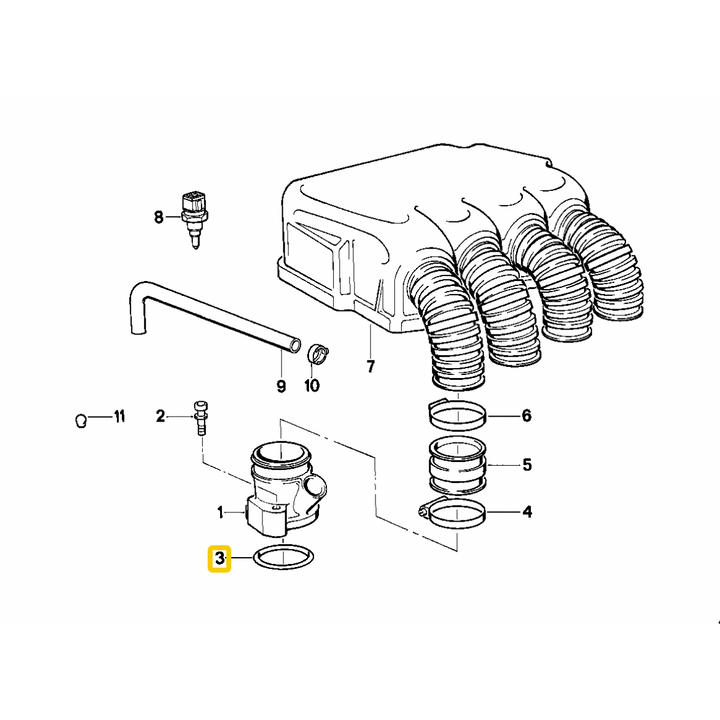 8
9
10
7
11
2
6
5
1
4
3