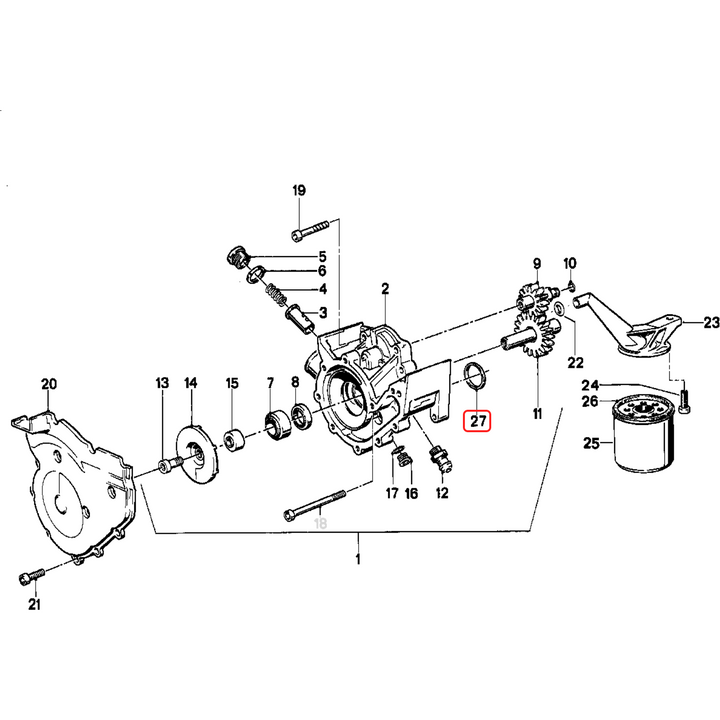 19
5
6
4
3
2
9
10
23
22
20
13
14
15
7
8
27
11
24
26
25
17
16
12
18
1
21