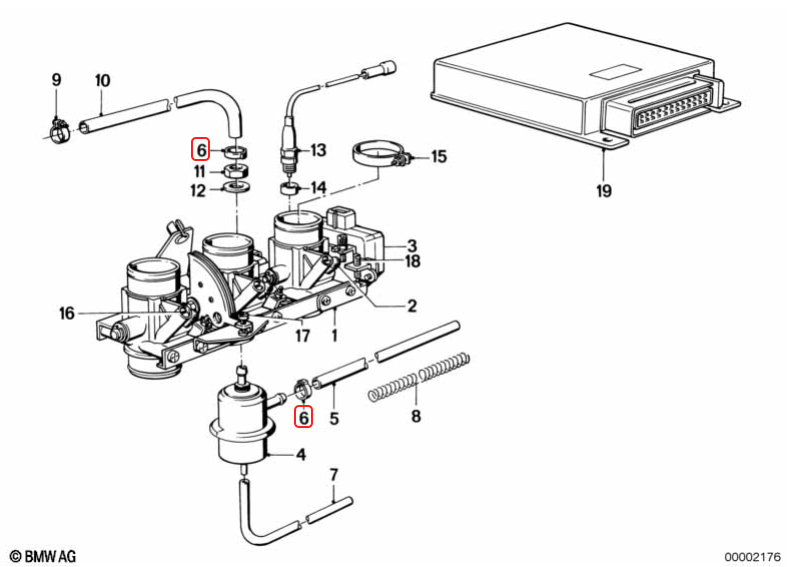 9
10
6
11
12
13
14
15
19
3
18
2
16
17
1
6
5
8
4
7
© BMW AG
00002176