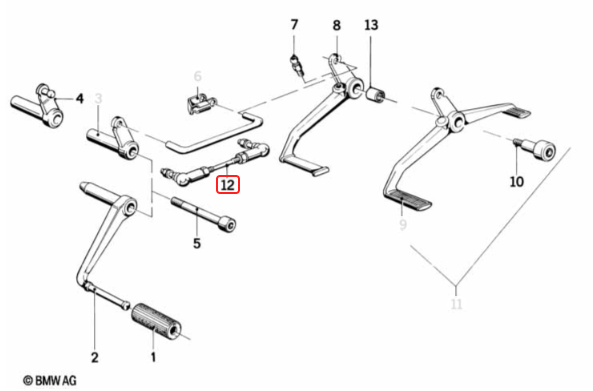 7
8
13
6
4
3
12
10
5
9
11
2
1
© BMW AG