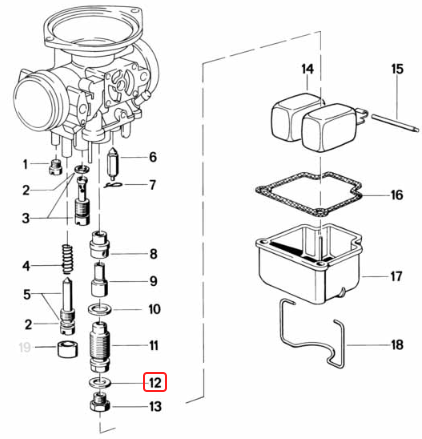 1
2
3
4
5
2
19
6
7
8
9
10
11
12
13
14
15
16
17
18