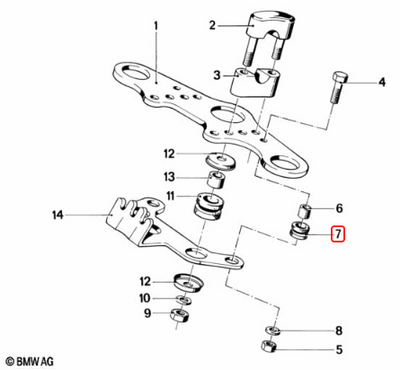 1
2
3
4
12
13
11
14
6
7
12
10
9
8
5
© BMW AG