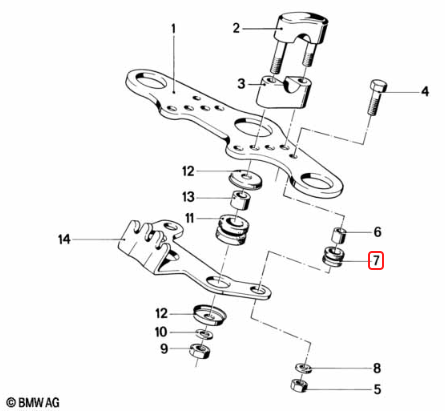 1
2
3
4
12
13
11
14
6
7
12
10
9
8
5
© BMW AG