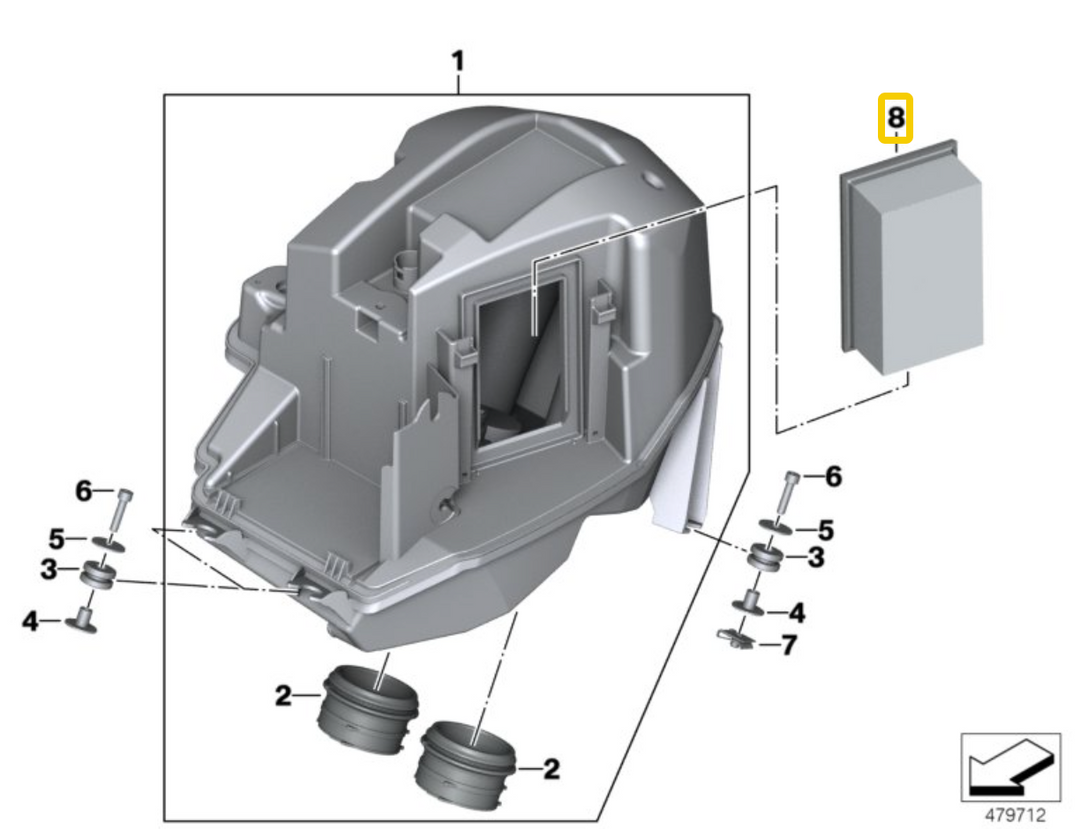 1

8

6

5

3

4

6

5

3

4

7

2

2

479712